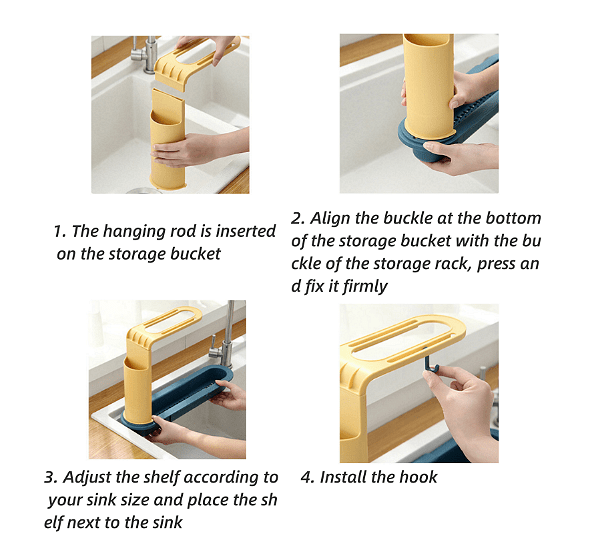 1. The hanging rod is inserted on the storage bucket

2. Align the buckle at the bottom of the storage bucket with the bu ckle of the storage rack, press an d fix it firmly

3. Adjust the shelf according to your sink size and place the sh elf next to the sink

4. Install the hook