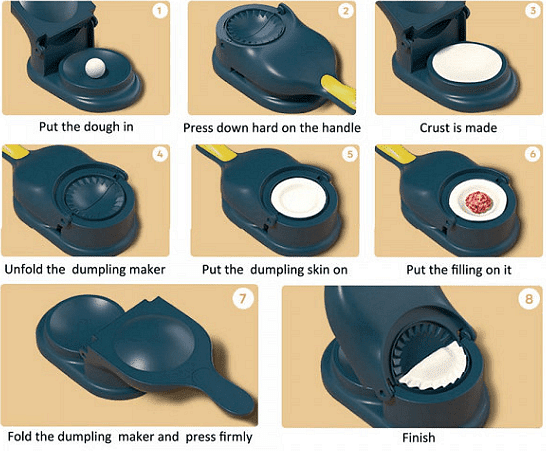 1

Put the dough in

2

Press down hard on the handle

3

Crust is made

4

Unfold the dumpling maker

5

Put the dumpling skin on

6

Put the filling on it

7

Fold the dumpling maker and press firmly

8

Finish