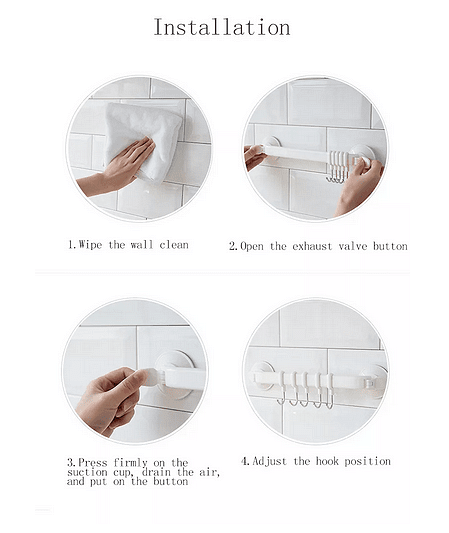 Installation

1.Wipe the wall clean

2.Open the exhaust valve button

3.Press firmly on the suction cup, drain the air, and put on the button

4.Adjust the hook position