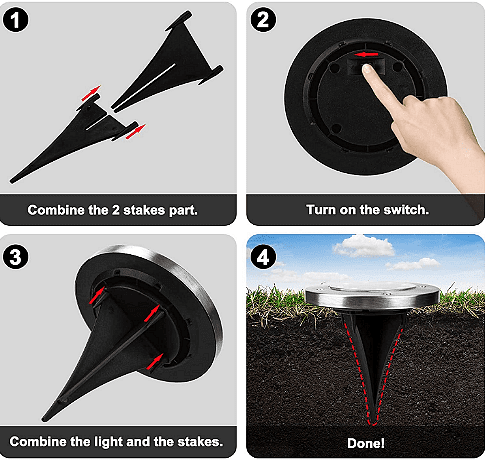 1

Combine the 2 stakes part.

2

Turn on the switch.

3

Combine the light and the stakes.

4

Done!