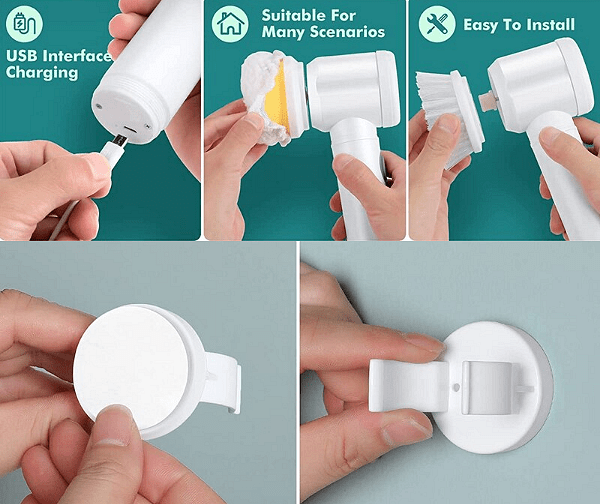 USB Interface Charging

Suitable For Many Scenarios

Easy To Install